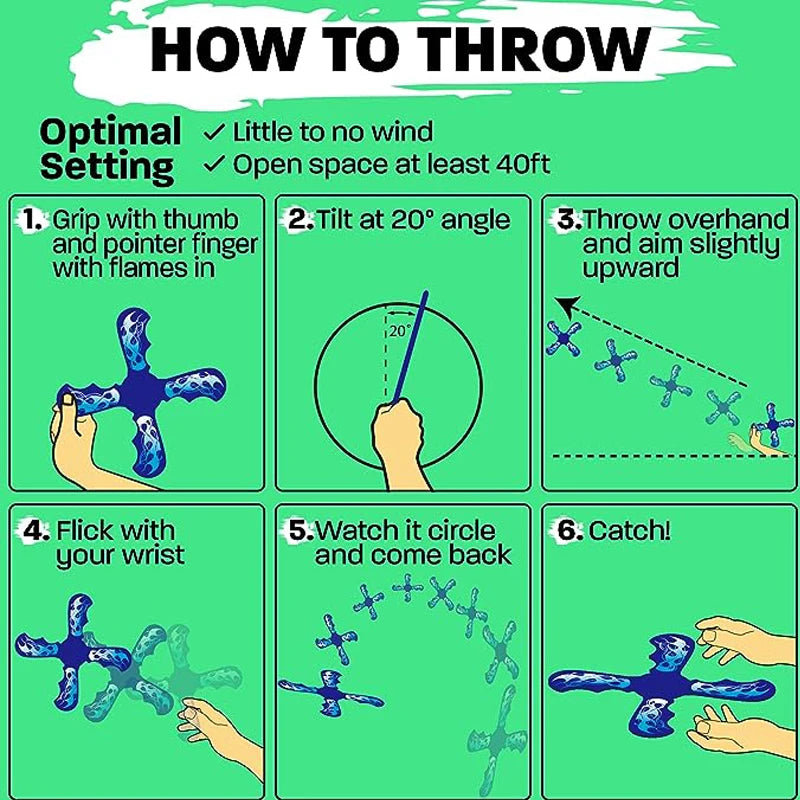 HOW TO THROW

Optimal Setting
✓ Little to no wind
✓ Open space at least 40ft

1. Grip with thumb and pointer finger with flames in

2. Tilt at 20° angle

20°

3. Throw overhand and aim slightly upward

4. Flick with your wrist

5. Watch it circle and come back

6. Catch!