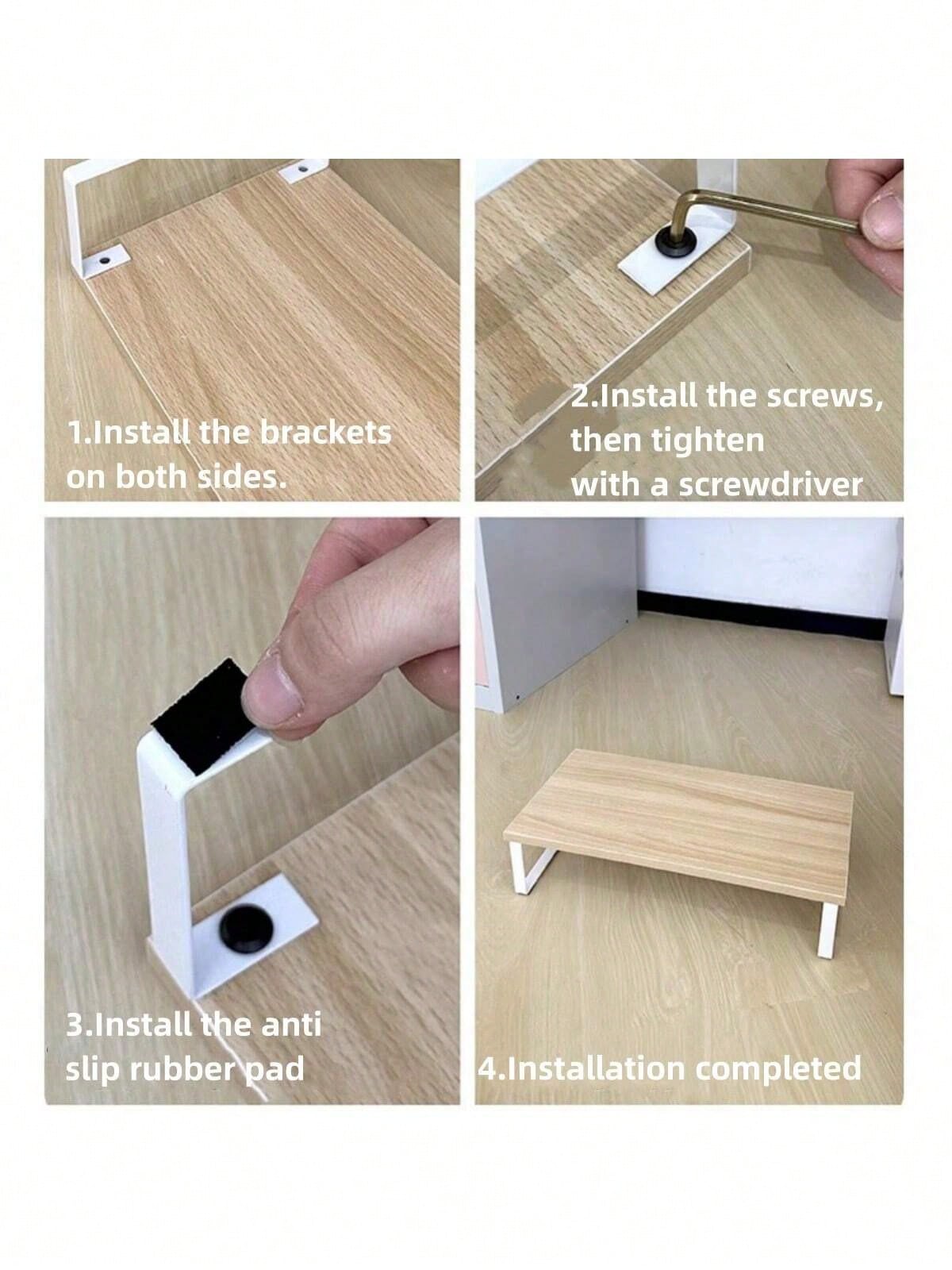 1.Install the brackets on both sides.

2.Install the screws, then tighten with a screwdriver

3.Install the anti slip rubber pad

4.Installation completed